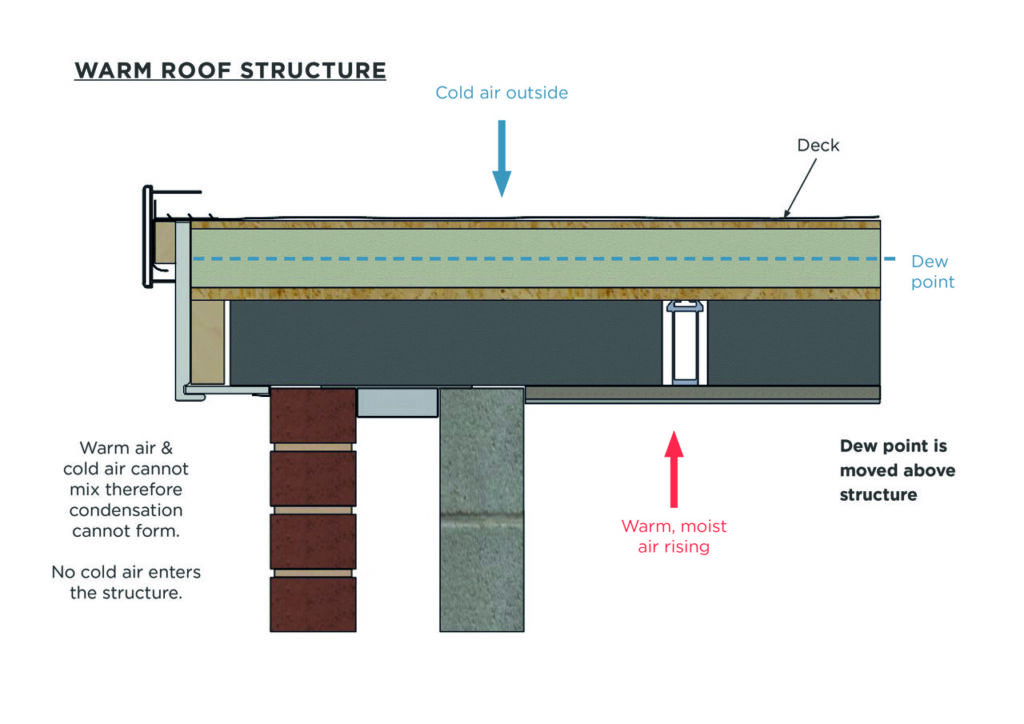 WARM ROOF STRUCTURE

Cold air outside

Deck

Dew point

Warm air & cold air cannot mix therefore condensation cannot form.

No cold air enters the structure.

Warm, moist air rising

Dew point is moved above structure